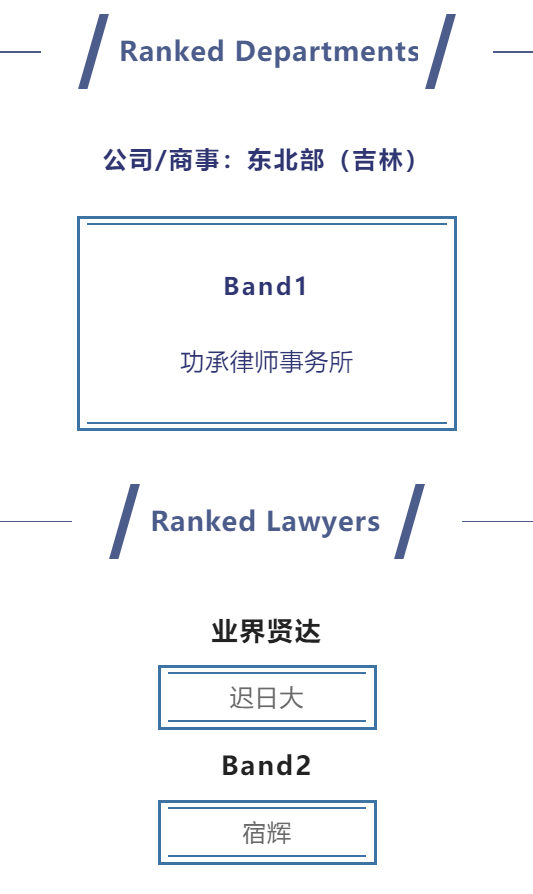 Ranked Departments

公司/商事：东北部（吉林）

Band1

功承律师事务所

Ranked Lawyers

业界贤达

迟日大

Band2

宿辉